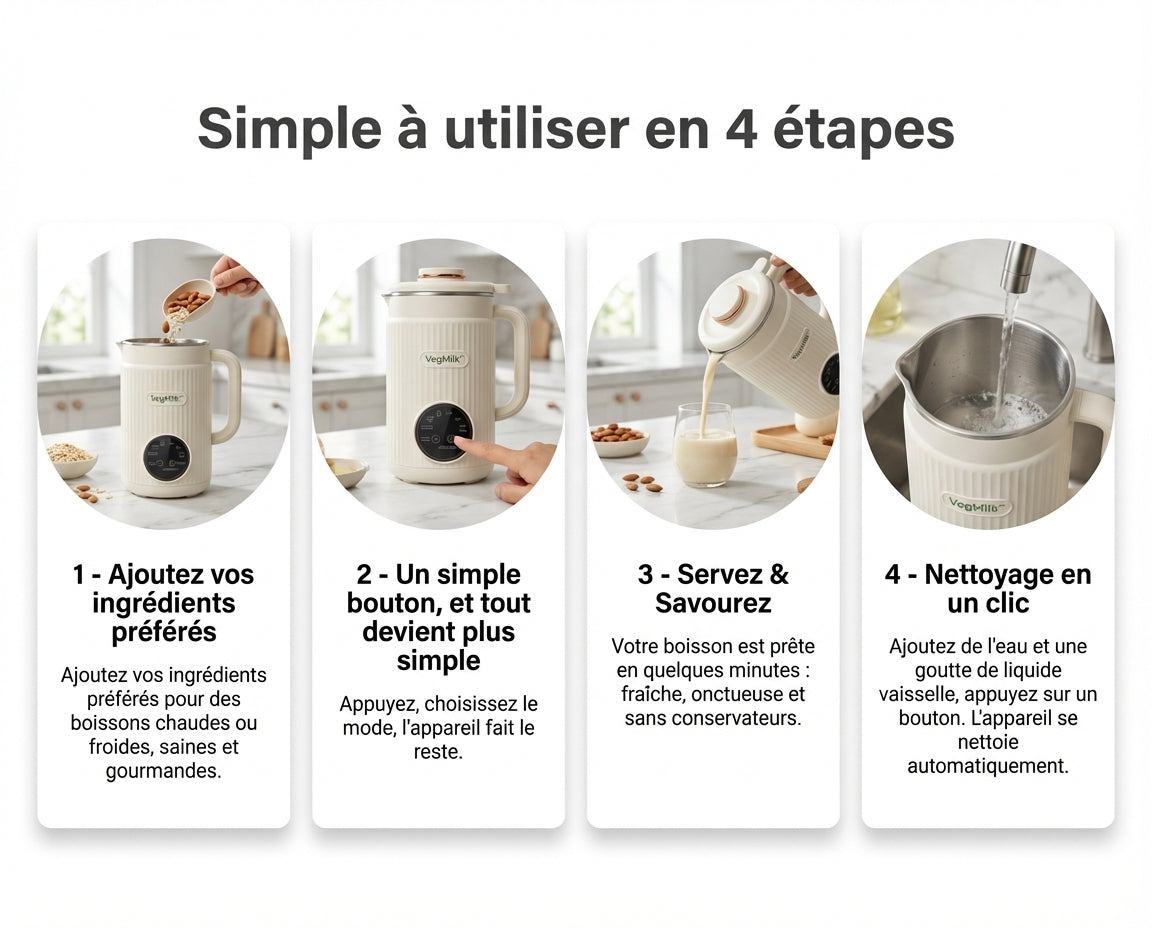 Simple à utiliser en 4 étapes

VegMilk

1 - Ajoutez vos ingrédients préférés

Ajoutez vos ingrédients préférés pour des boissons chaudes ou froides, saines et gourmandes.

VegMilk

2 - Un simple bouton, et tout devient plus simple

Appuyez, choisissez le mode, l'appareil fait le reste.

3 - Servez & Savourez

Votre boisson est prête en quelques minutes : fraîche, onctueuse et sans conservateurs.

VegMilk

4 - Nettoyage en un clic

Ajoutez de l'eau et une goutte de liquide vaisselle, appuyez sur un bouton. L'appareil se nettoie automatiquement.